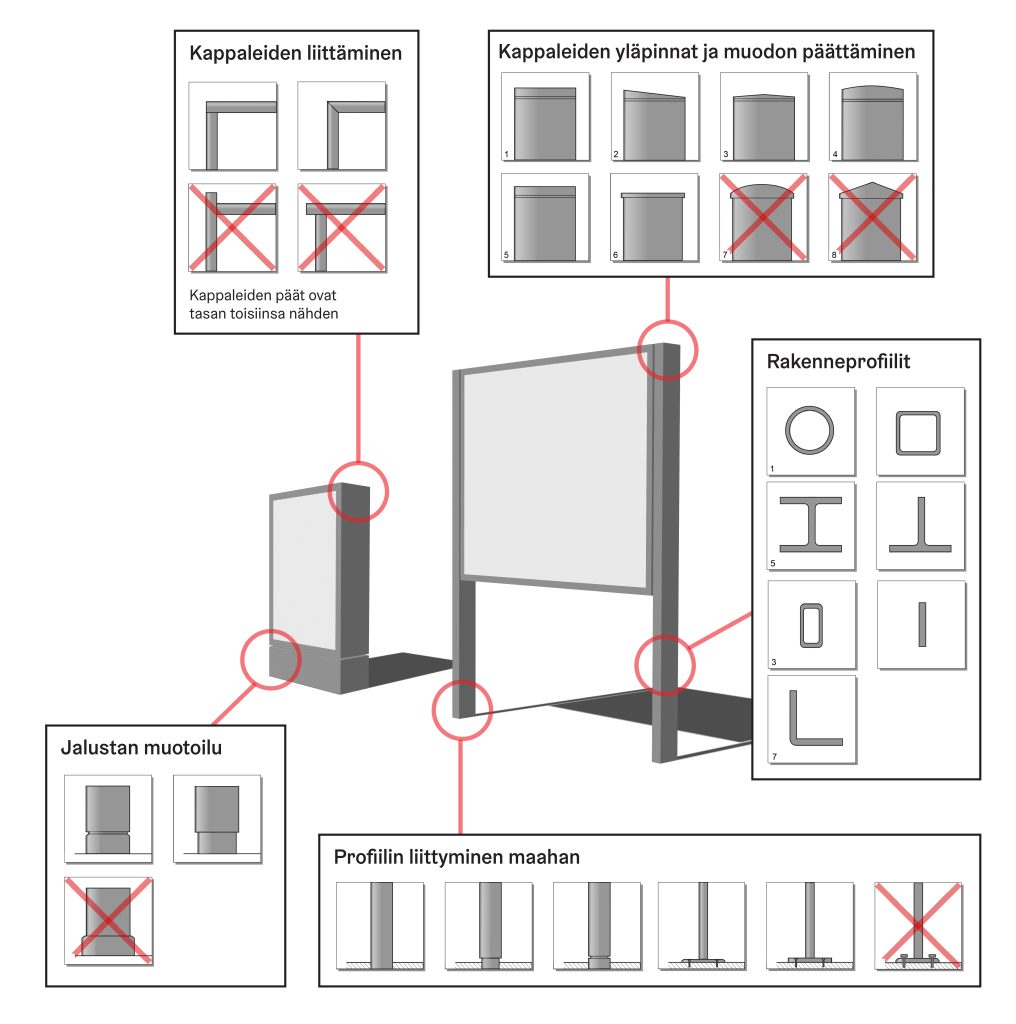 Kappaleiden liittäminen

Kappaleiden päät ovat tasan toisiinsa nähden

Kappaleiden yläpinnat ja muodon päättäminen

1 2 3 4
5 6 7 8

Rakenneprofiilit

1
5
3
7

Jalustan muotoilu

Profiilin liittyminen maahan